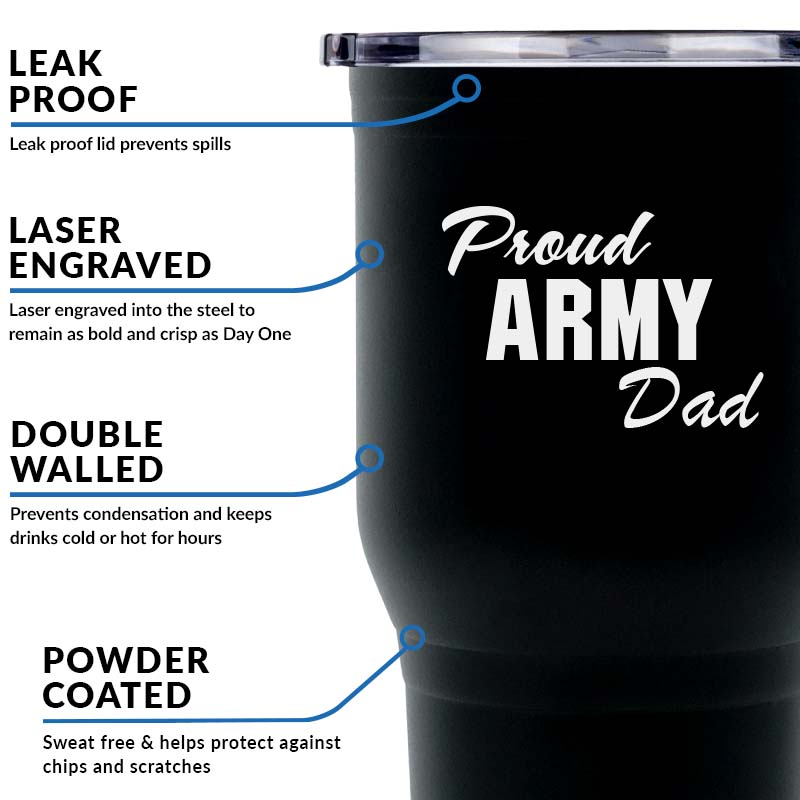 LEAK PROOF
Leak proof lid prevents spills

LASER ENGRAVED
Laser engraved into the steel to remain as bold and crisp as Day One

DOUBLE WALLED
Prevents condensation and keeps drinks cold or hot for hours

POWDER COATED
Sweat free & helps protect against chips and scratches

Proud
ARMY
Dad